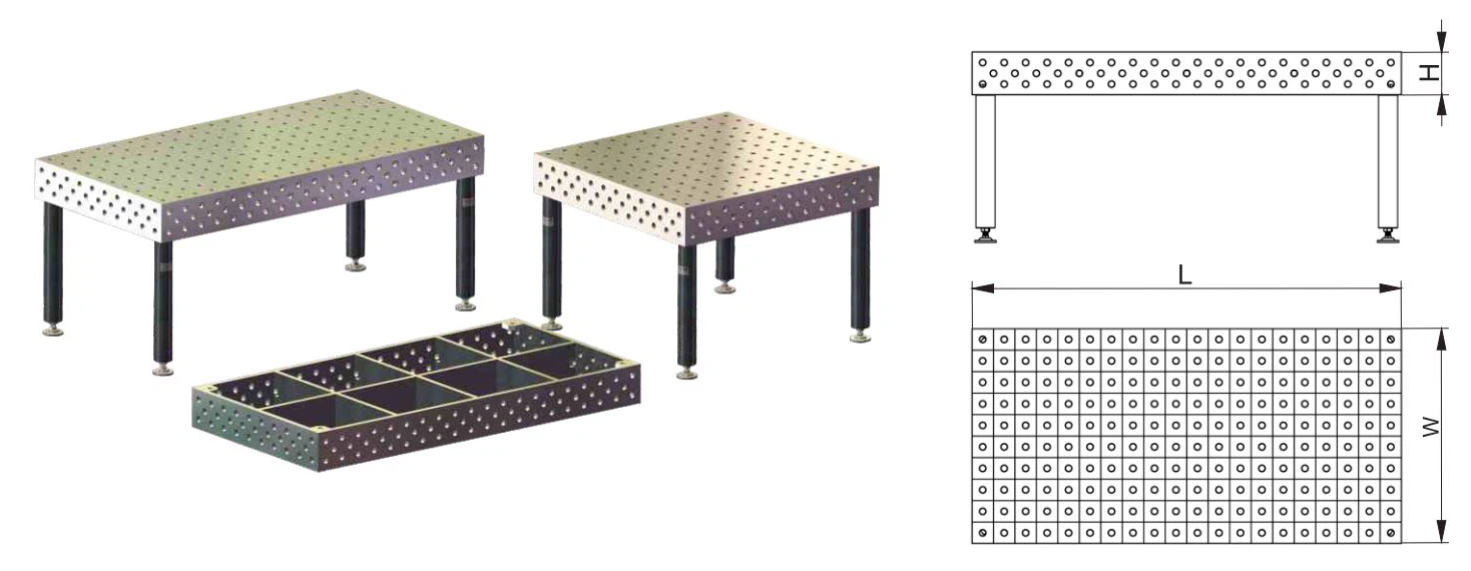 H
L
W